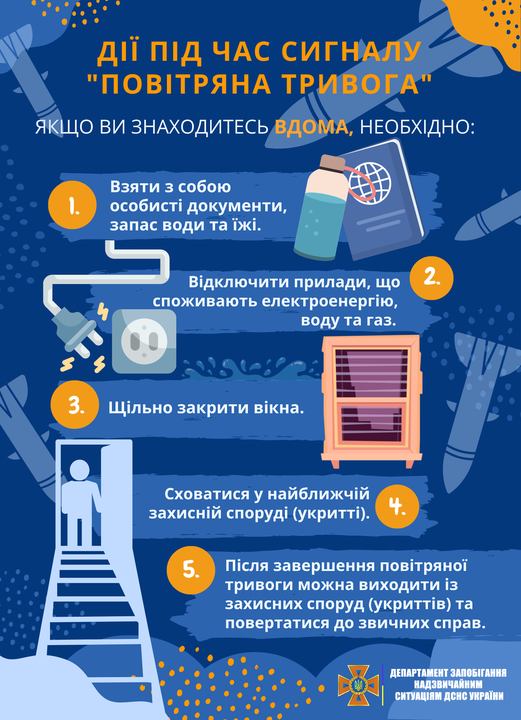 ДІЇ ПІД ЧАС СИГНАЛУ "ПОВІТРЯНА ТРИВОГА"

ЯКЩО ВИ ЗНАХОДИТЕСЬ ВДОМА, НЕОБХІДНО:

1. Взяти з собою особисті документи, запас води та їжі.

2. Відключити прилади, що споживають електроенергію, воду та газ.

3. Щільно закрити вікна.

4. Сховатися у найближчій захисній споруді (укритті).

5. Після завершення повітряної тривоги можна виходити із захисних споруд (укриттів) та повертатися до звичних справ.

ДЕПАРТАМЕНТ ЗАПОБІГАННЯ НАДЗВИЧАЙНИМ СИТУАЦІЯМ ДСНС УКРАЇНИ